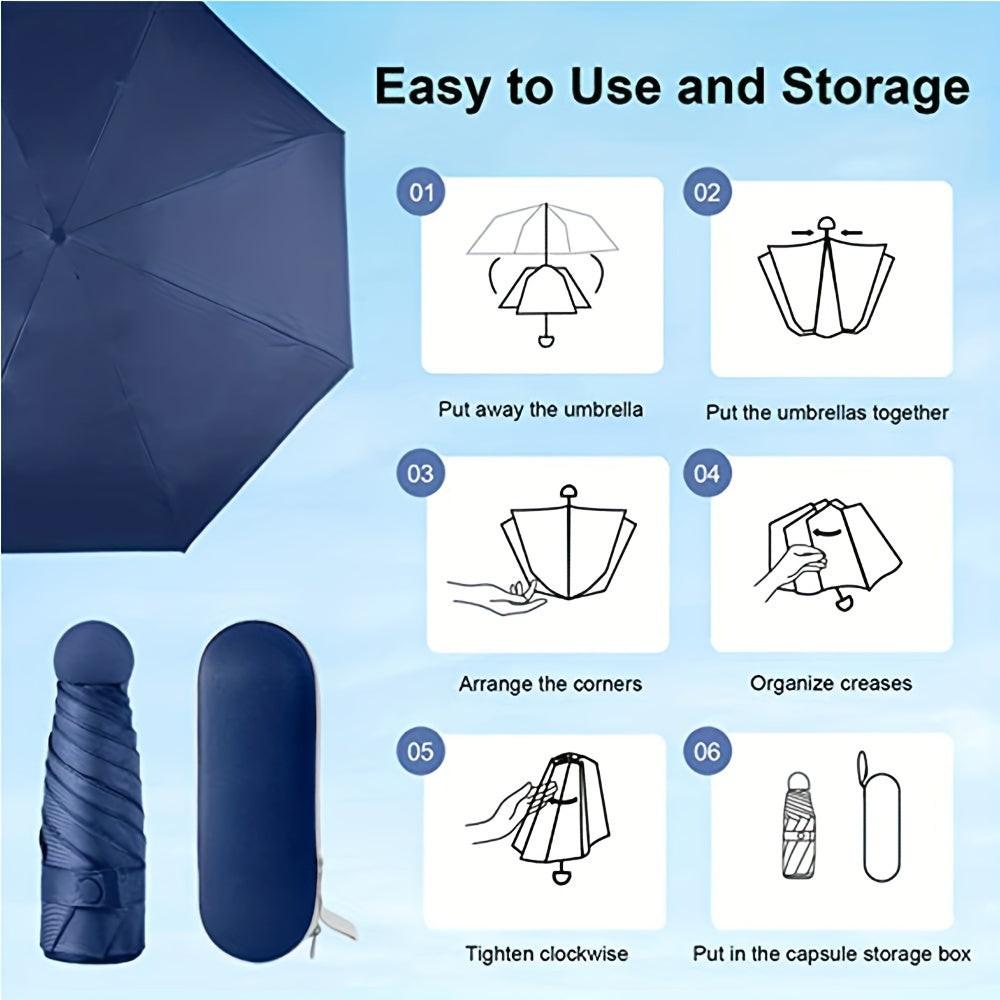 Easy to Use and Storage

01

Put away the umbrella

02

Put the umbrellas together

03

Arrange the corners

04

Organize creases

05

Tighten clockwise

06

Put in the capsule storage box